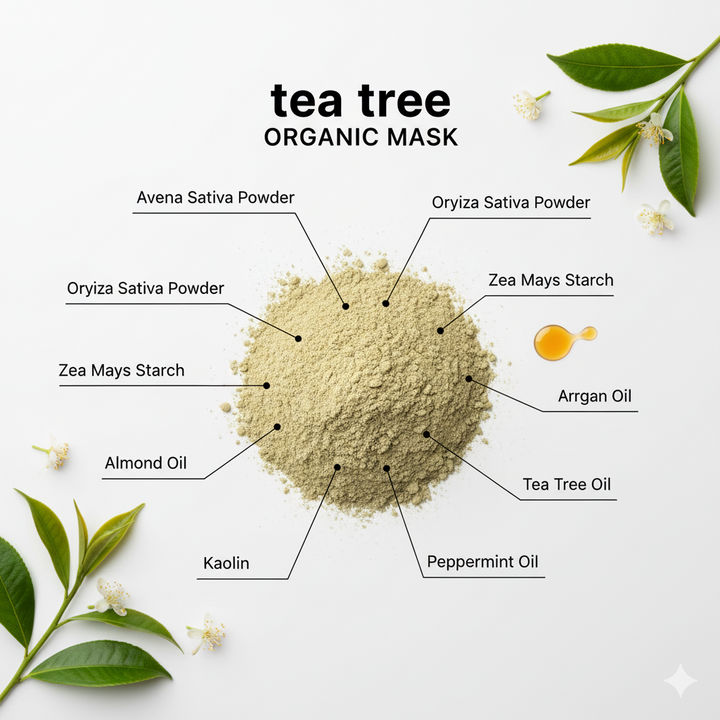 tea tree
ORGANIC MASK

Avena Sativa Powder

Oryiza Sativa Powder

Oryiza Sativa Powder

Zea Mays Starch

Zea Mays Starch

Arrgan Oil

Almond Oil

Tea Tree Oil

Kaolin

Peppermint Oil